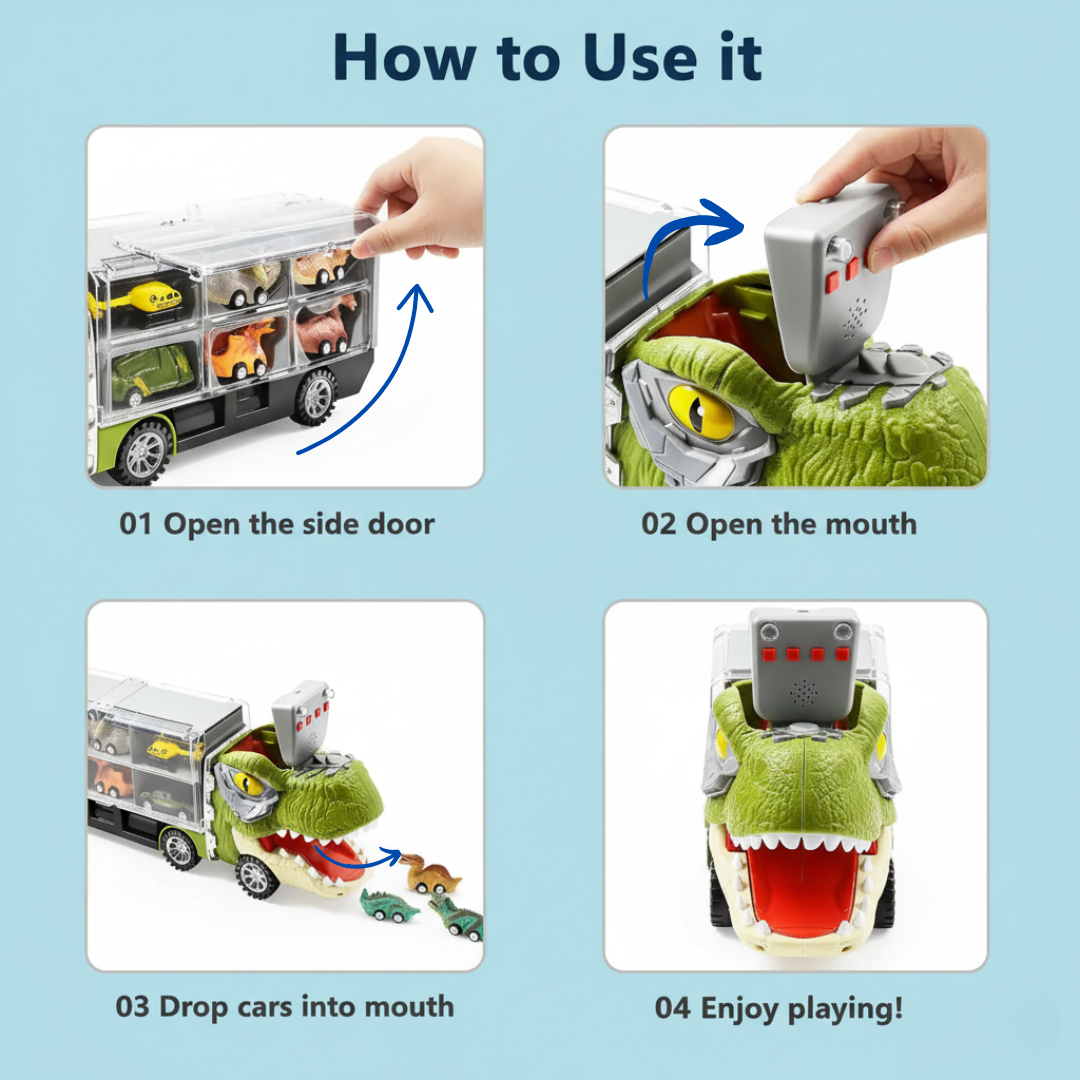 How to Use it

01 Open the side door

02 Open the mouth

03 Drop cars into mouth

04 Enjoy playing!